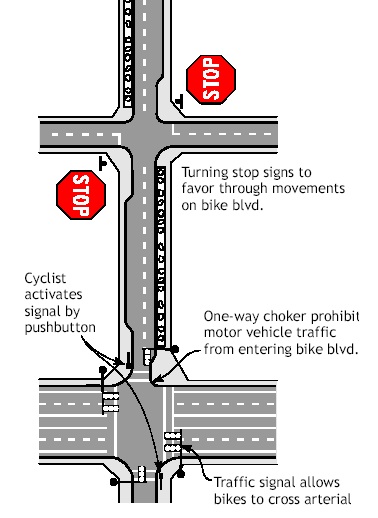 STOP

STOP

Turning stop signs to favor through movements on bike blvd.

Cyclist activates signal by pushbutton

One-way choker prohibit motor vehicle traffic from entering bike blvd.

Traffic signal allows bikes to cross arterial